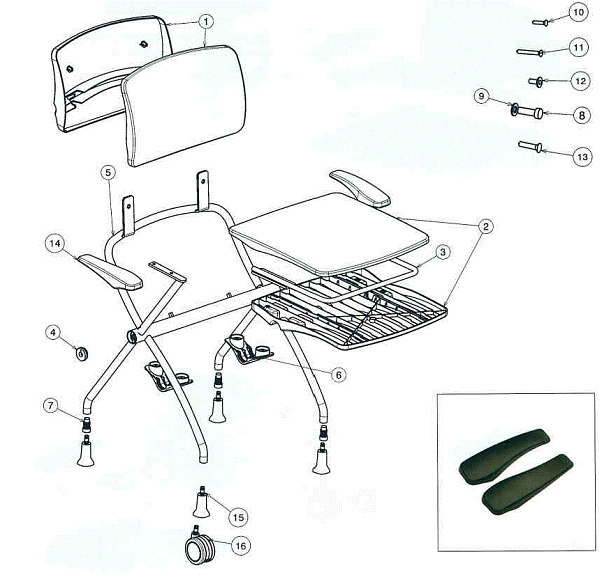 1
10
11
12
9
8
13
5
2
14
3
4
6
7
15
16